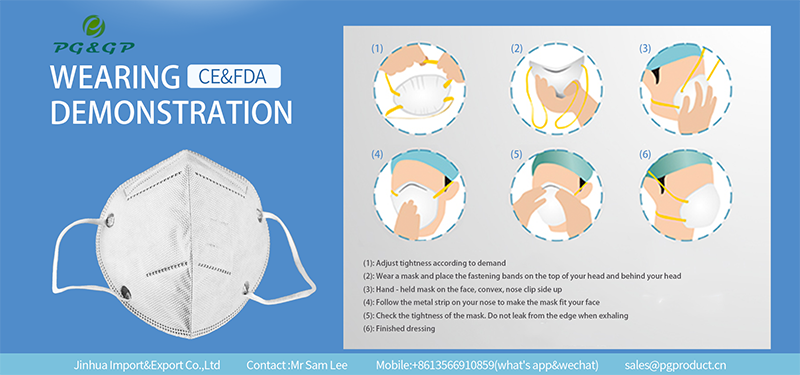 PG&GP

WEARING CE&FDA
DEMONSTRATION

(1)
(2)
(3)
(4)
(5)
(6)

(1): Adjust tightness according to demand
(2): Wear a mask and place the fastening bands on the top of your head and behind your head
(3): Hand - held mask on the face, convex, nose clip side up
(4): Follow the metal strip on your nose to make the mask fit your face
(5): Check the tightness of the mask. Do not leak from the edge when exhaling
(6): Finished dressing

Jinhua Import&Export Co.,Ltd Contact :Mr Sam Lee Mobile:+8613566910859(what's app&wechat) sales@pgproduct.cn